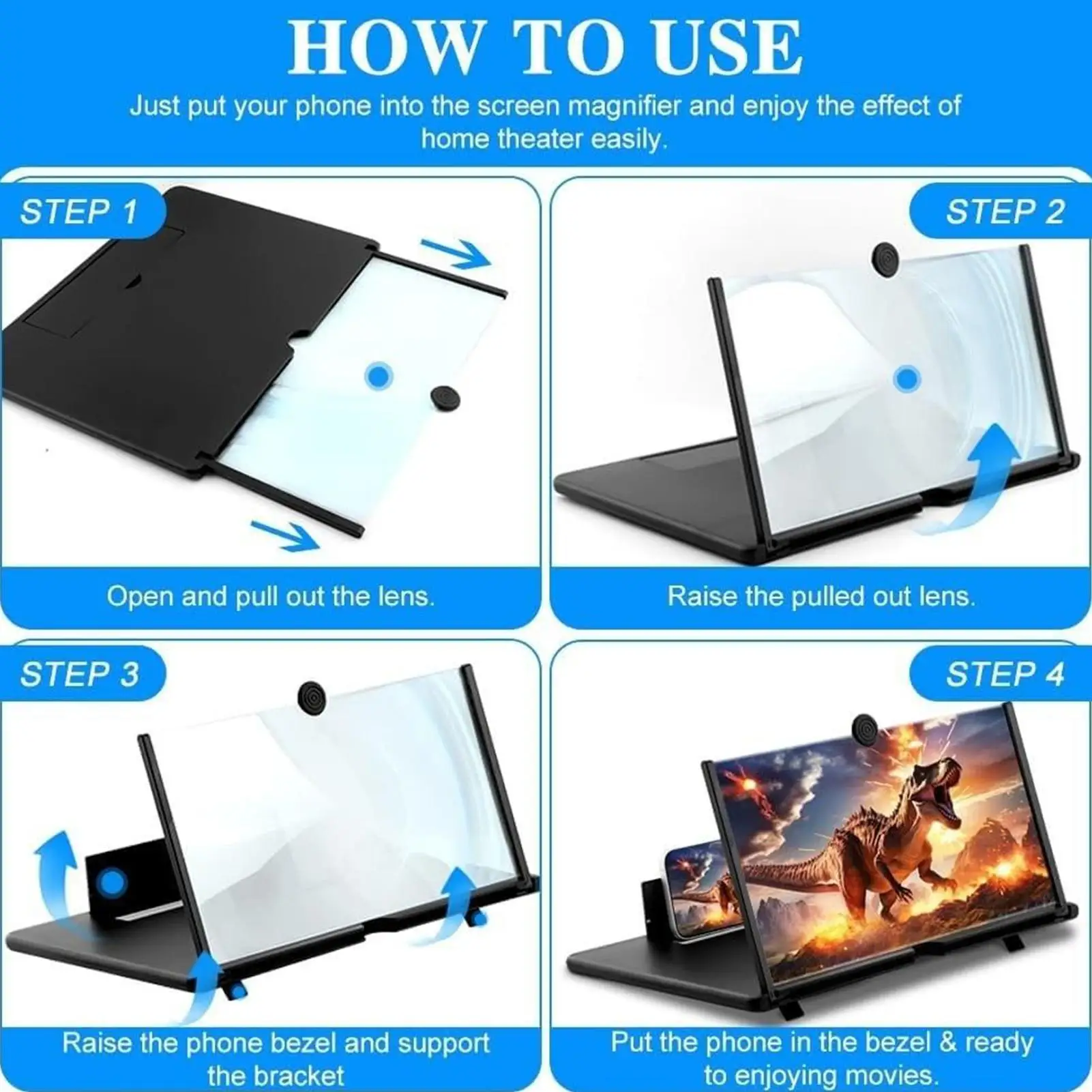 HOW TO USE

Just put your phone into the screen magnifier and enjoy the effect of home theater easily.

STEP 1

Open and pull out the lens.

STEP 2

Raise the pulled out lens.

STEP 3

Raise the phone bezel and support the bracket

STEP 4

Put the phone in the bezel & ready to enjoying movies.