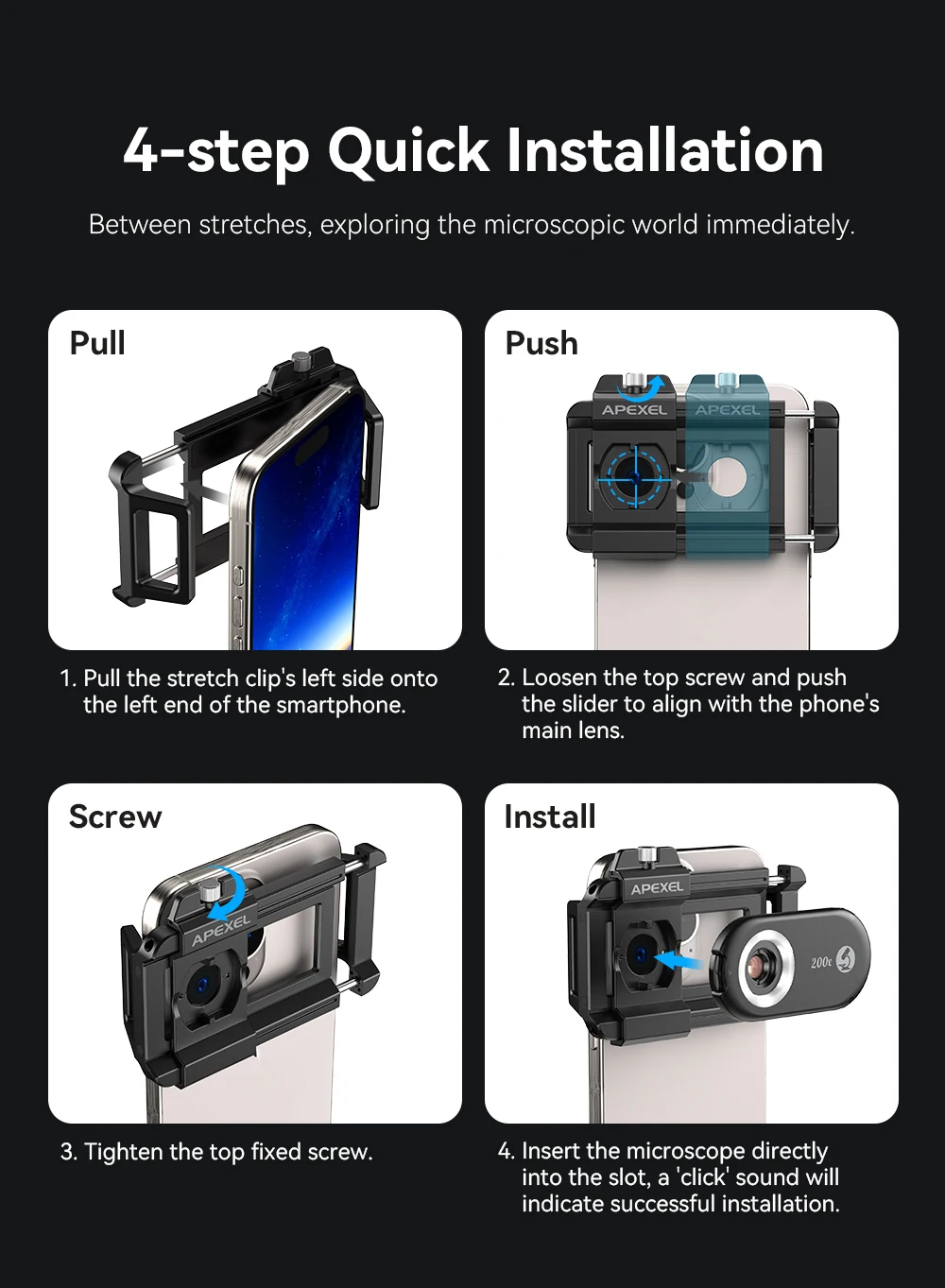 4-step Quick Installation

Between stretches, exploring the microscopic world immediately.

Pull

1. Pull the stretch clip's left side onto the left end of the smartphone.

Push

APEXEL APEXEL

2. Loosen the top screw and push the slider to align with the phone's main lens.

Screw

APEXEL

3. Tighten the top fixed screw.

Install

APEXEL

200x

4. Insert the microscope directly into the slot, a 'click' sound will indicate successful installation.