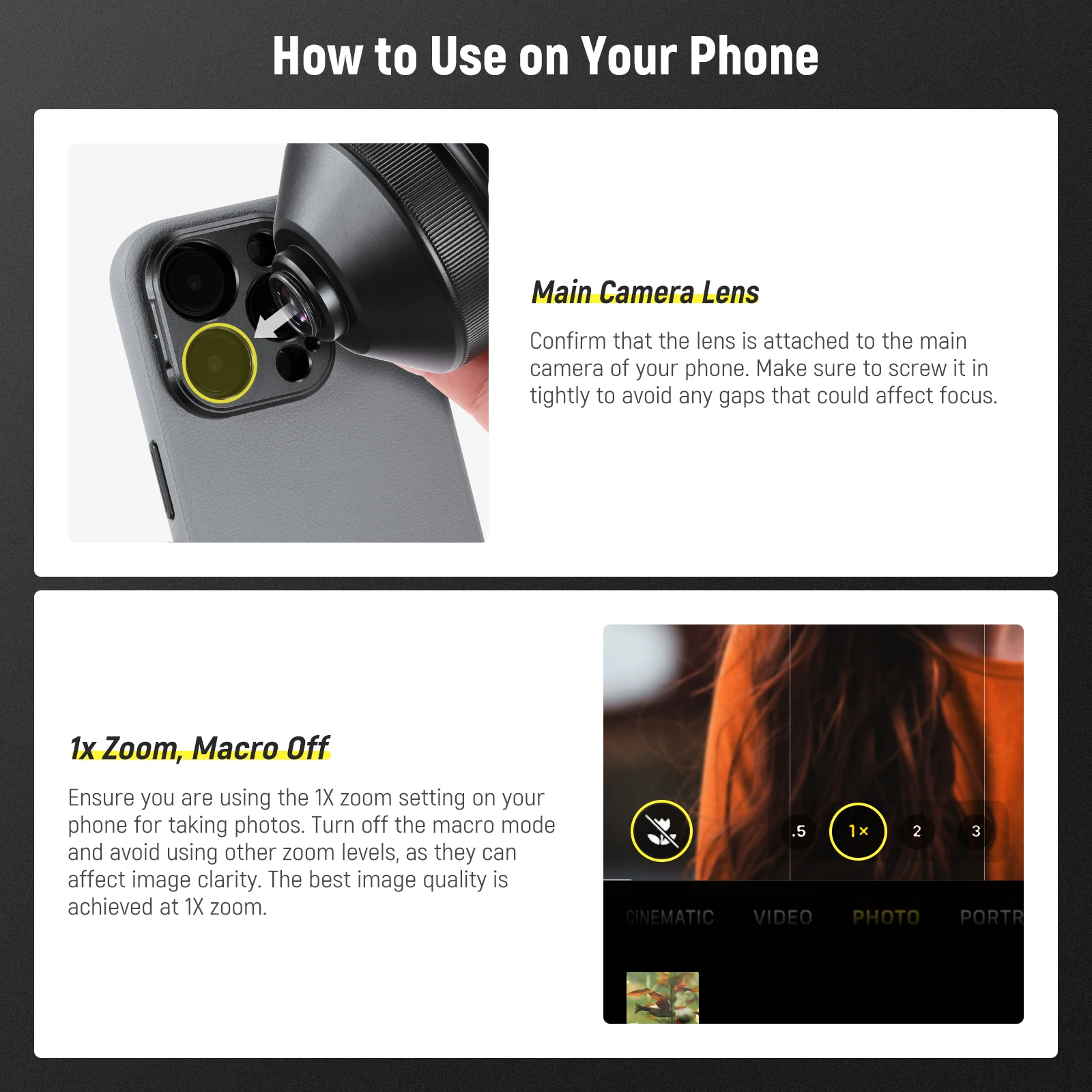 How to Use on Your Phone

Main Camera Lens

Confirm that the lens is attached to the main camera of your phone. Make sure to screw it in tightly to avoid any gaps that could affect focus.

1x Zoom, Macro Off

Ensure you are using the 1X zoom setting on your phone for taking photos. Turn off the macro mode and avoid using other zoom levels, as they can affect image clarity. The best image quality is achieved at 1X zoom.

.5 1× 2 3

CINEMATIC VIDEO PHOTO PORTR