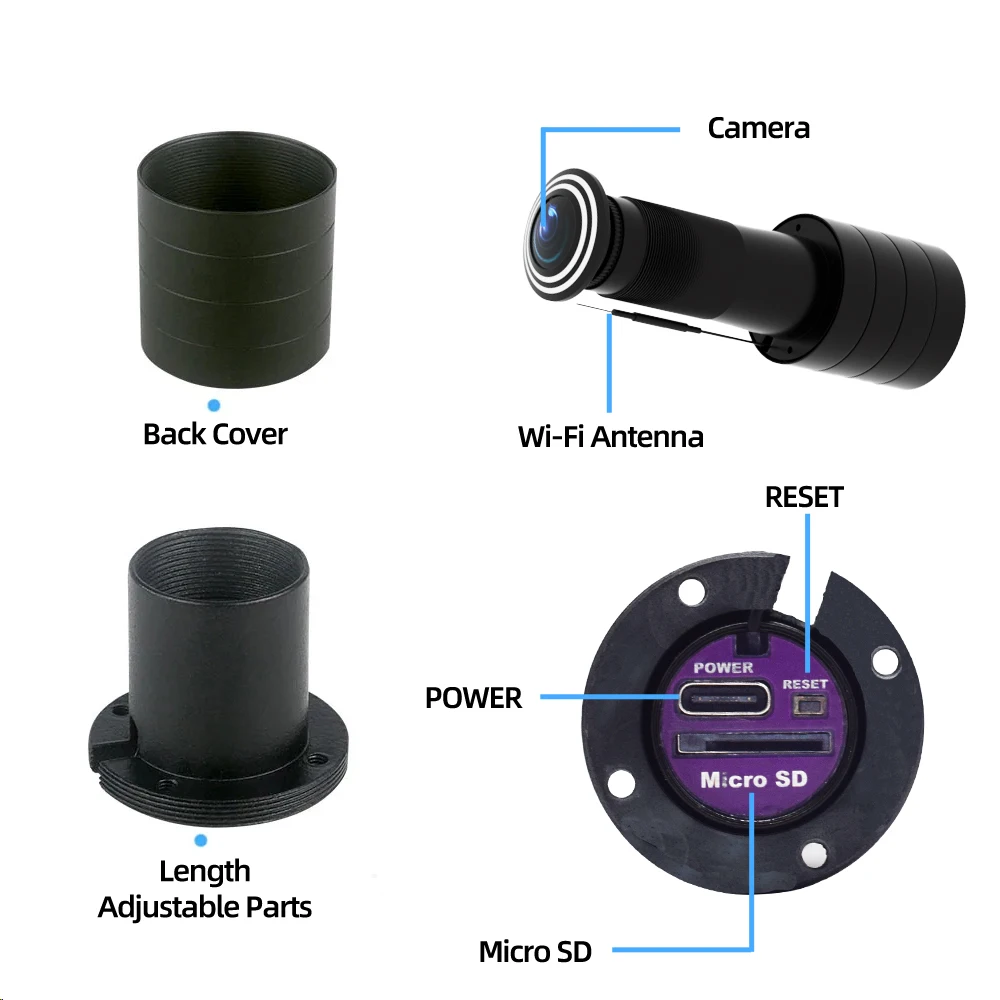 Camera

Back Cover

Wi-Fi Antenna

RESET

POWER

POWER

RESET

Micro SD

Length Adjustable Parts

Micro SD