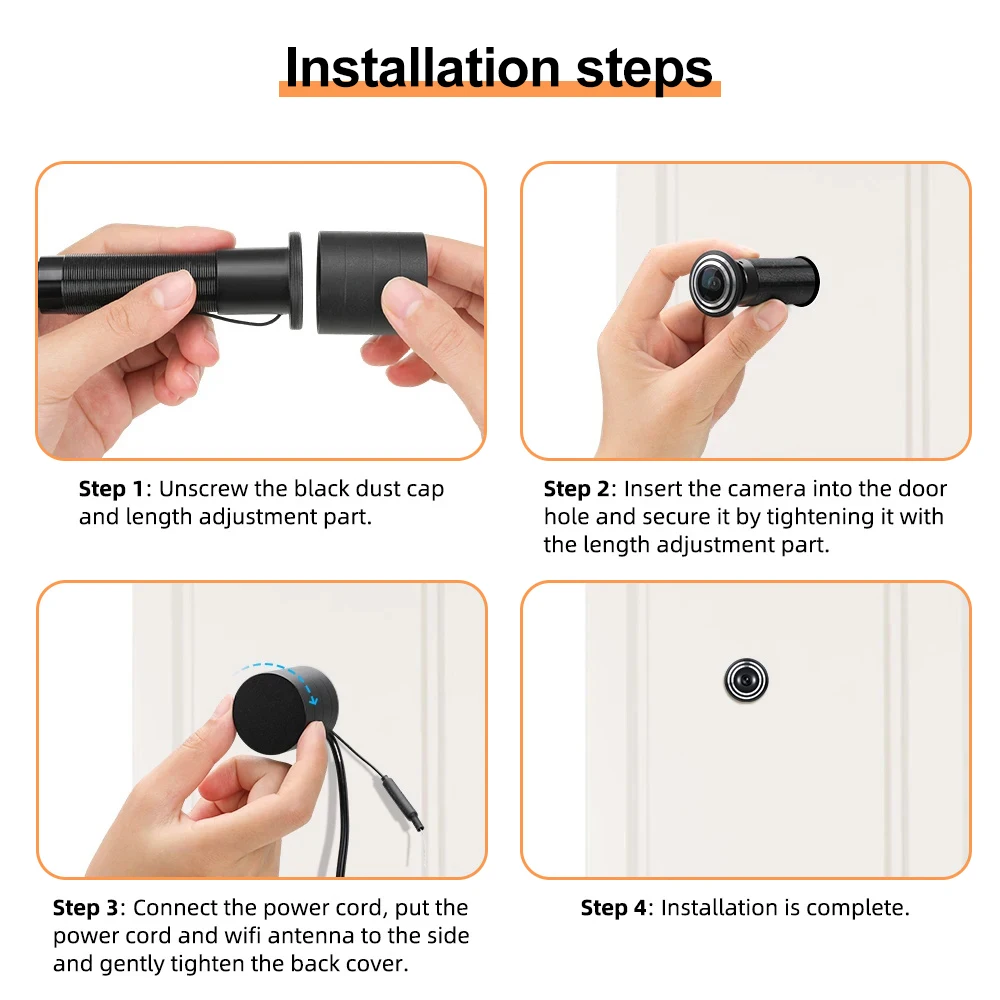 Installation steps

Step 1: Unscrew the black dust cap and length adjustment part.

Step 2: Insert the camera into the door hole and secure it by tightening it with the length adjustment part.

Step 3: Connect the power cord, put the power cord and wifi antenna to the side and gently tighten the back cover.

Step 4: Installation is complete.