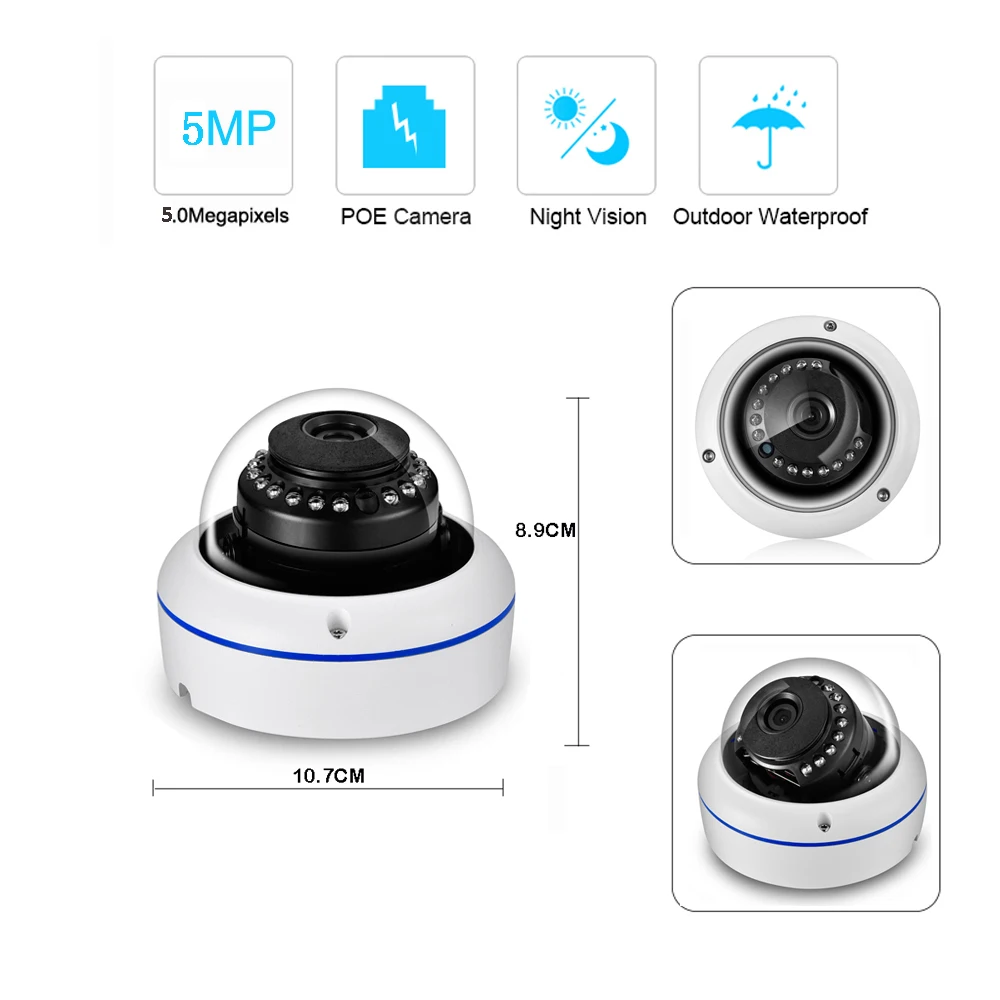 5MP

5.0Megapixels

POE Camera

Night Vision

Outdoor Waterproof

8.9CM

10.7CM