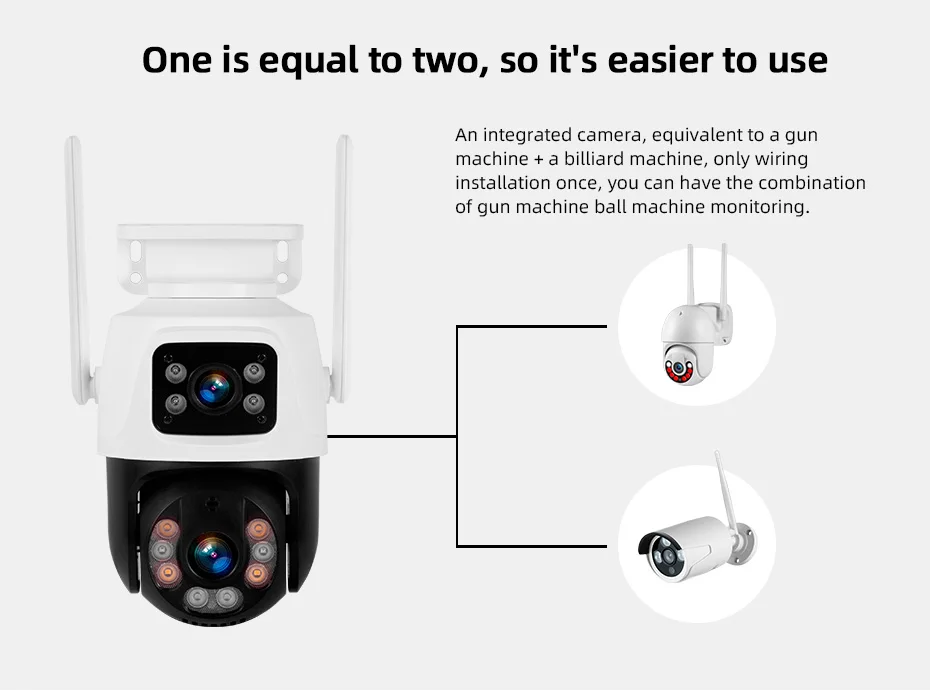 One is equal to two, so it's easier to use

An integrated camera, equivalent to a gun machine + a billiard machine, only wiring installation once, you can have the combination of gun machine ball machine monitoring.