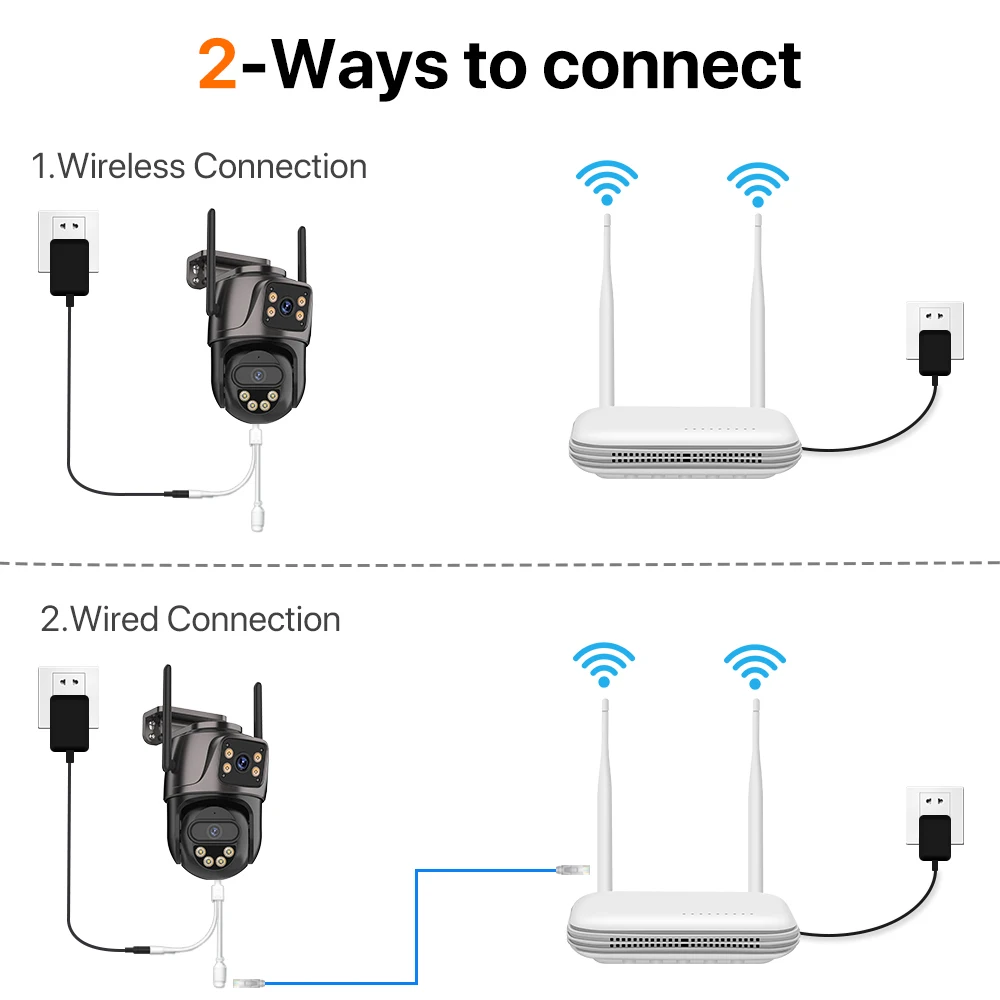 2-Ways to connect

1.Wireless Connection

2.Wired Connection