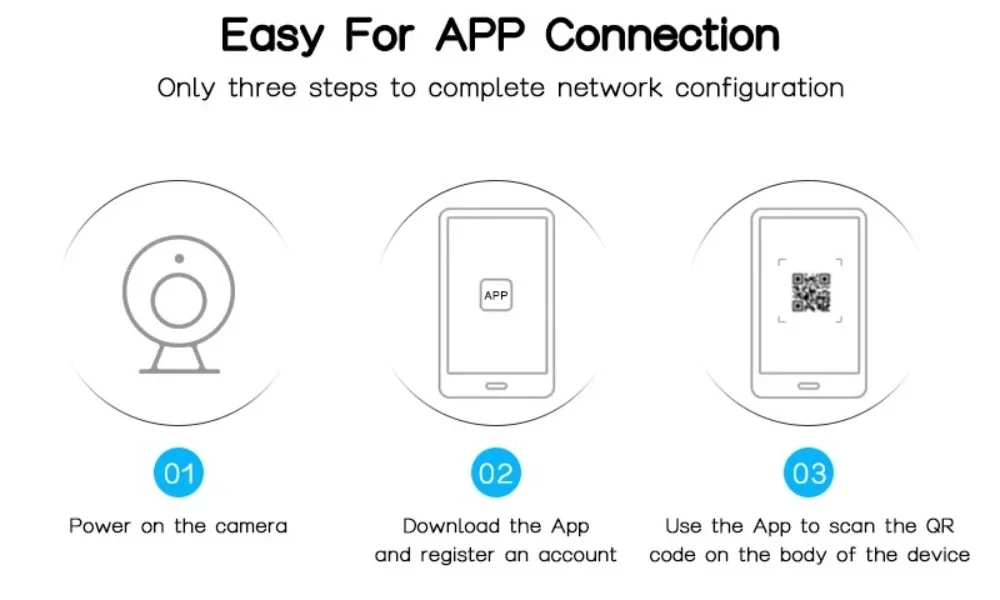 Easy For APP Connection

Only three steps to complete network configuration

APP

01

Power on the camera

02

Download the App and register an account

03

Use the App to scan the QR code on the body of the device