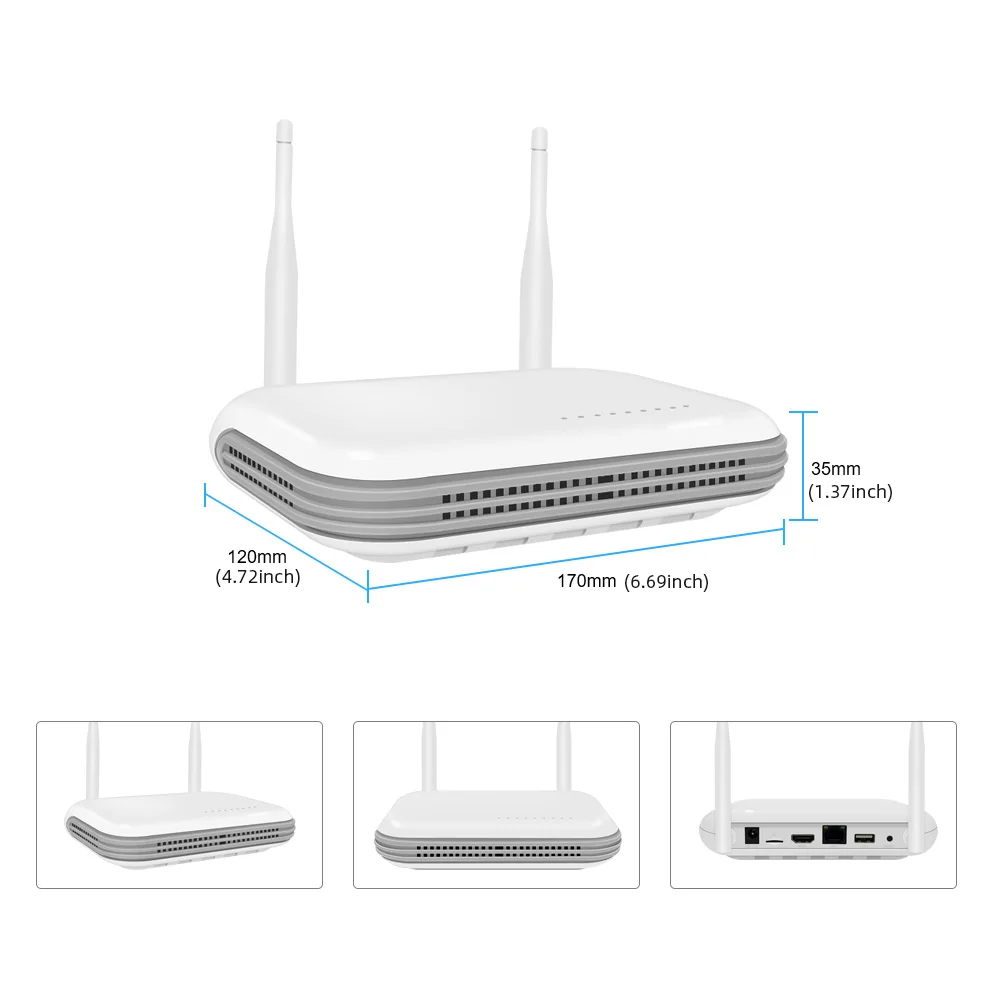 35mm
(1.37inch)

120mm
(4.72inch)

170mm (6.69inch)