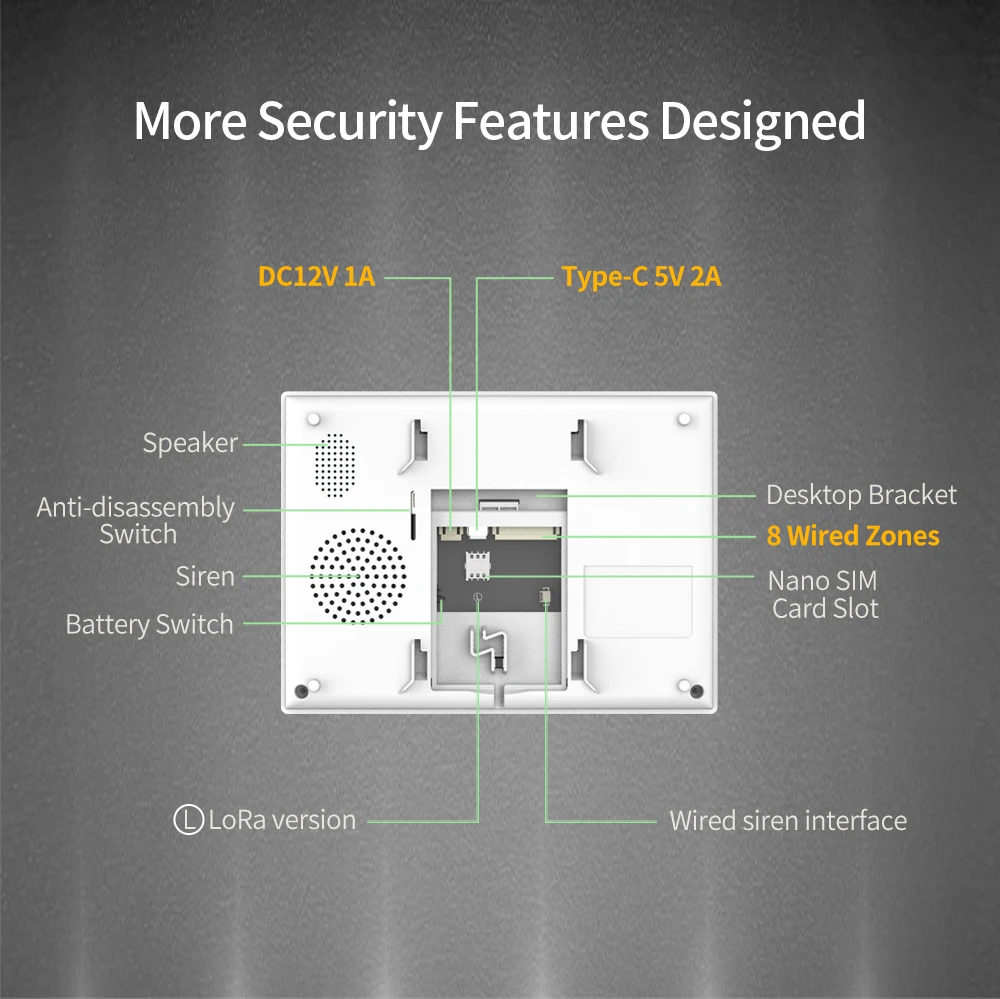 More Security Features Designed

DC12V 1A

Type-C 5V 2A

Speaker

Anti-disassembly Switch

Siren

Battery Switch

Desktop Bracket

8 Wired Zones

Nano SIM Card Slot

L LoRa version

Wired siren interface