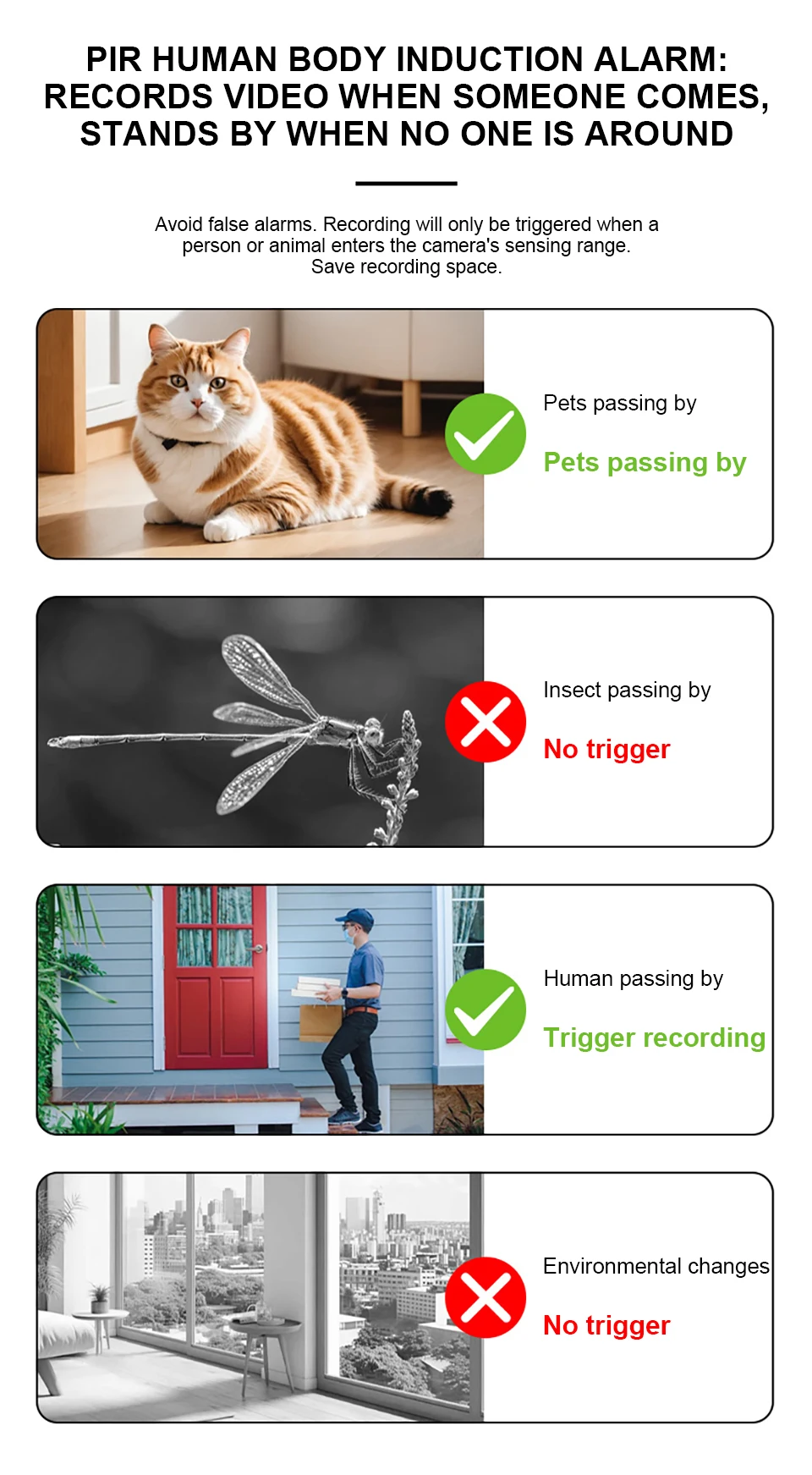 PIR HUMAN BODY INDUCTION ALARM: RECORDS VIDEO WHEN SOMEONE COMES, STANDS BY WHEN NO ONE IS AROUND

Avoid false alarms. Recording will only be triggered when a person or animal enters the camera's sensing range. Save recording space.

Pets passing by

Pets passing by

Insect passing by

No trigger

Human passing by

Trigger recording

Environmental changes

No trigger