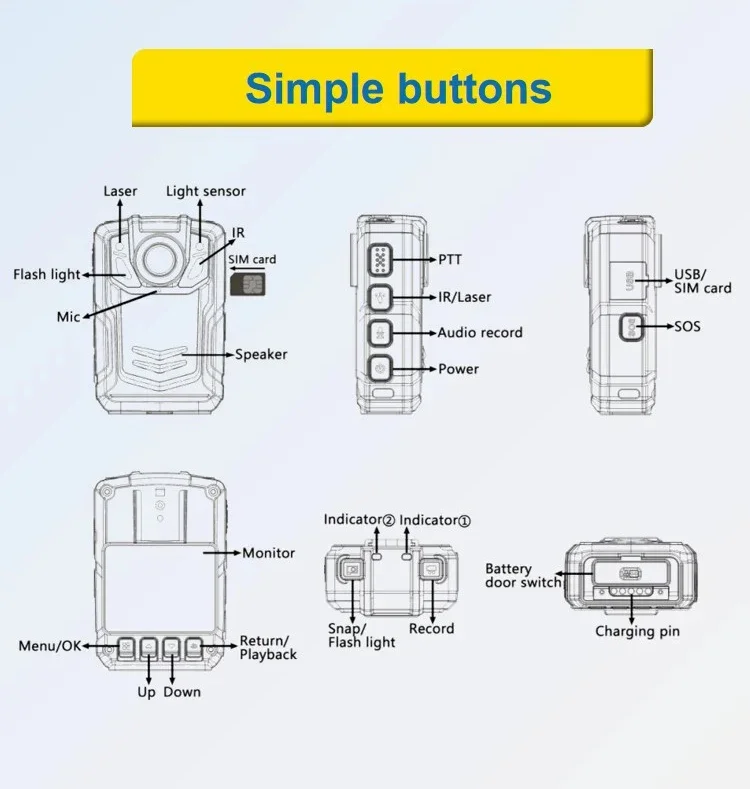 Simple buttons

Laser
Light sensor
IR
SIM card
Flash light
Mic
Speaker

PTT
IR/Laser
Audio record
Power

USB
USB/
SIM card
SOS
SOS

Monitor
Menu/OK
Return/
Playback
Up
Down

Indicator② Indicator①
Snap/
Flash light
Record

Battery
door switch
Charging pin