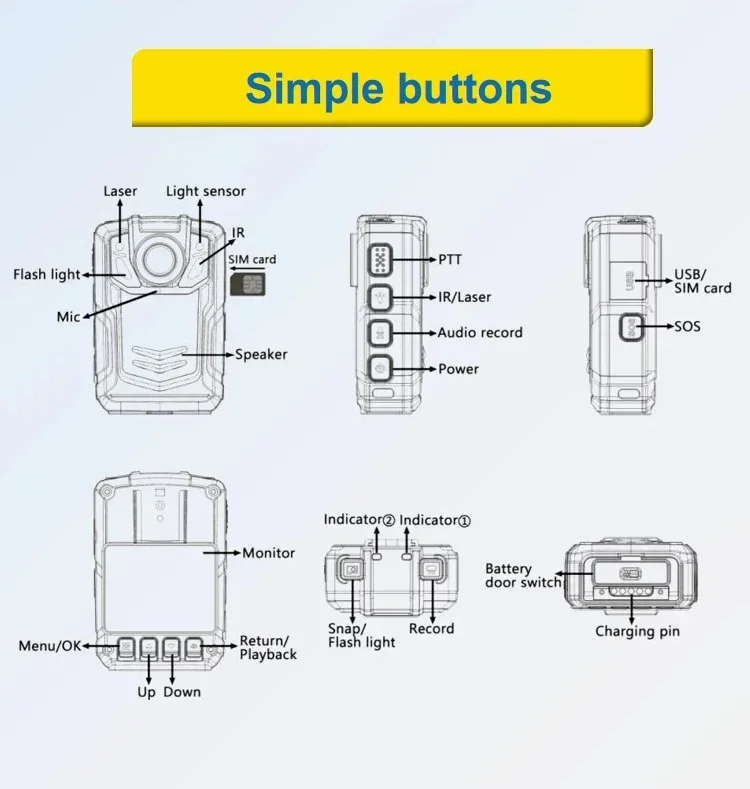 Simple buttons

Laser
Light sensor
IR
SIM card
Flash light
Mic
Speaker

PTT
IR/Laser
Audio record
Power

USB
USB/
SIM card
SOS
SOS

Monitor
Menu/OK
Return/
Playback
Up
Down

Indicator② Indicator①
Snap/
Flash light
Record

Battery
door switch
Charging pin