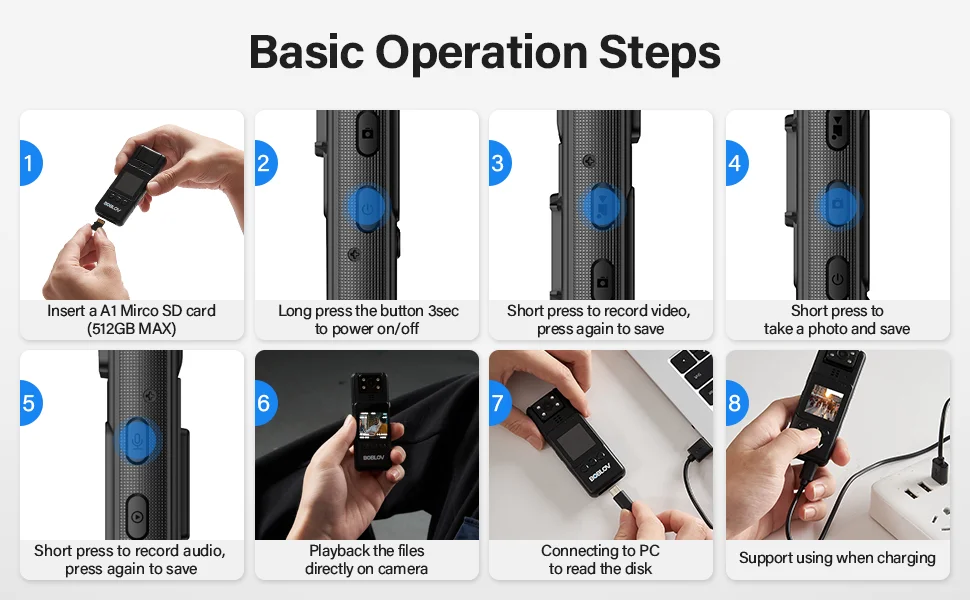 Basic Operation Steps

1
BOBLOV
Insert a A1 Mirco SD card (512GB MAX)

2
Long press the button 3sec to power on/off

3
Short press to record video, press again to save

4
Short press to take a photo and save

5
Short press to record audio, press again to save

6
BOBLOV
Playback the files directly on camera

7
BOBLOV
Connecting to PC to read the disk

8
Support using when charging