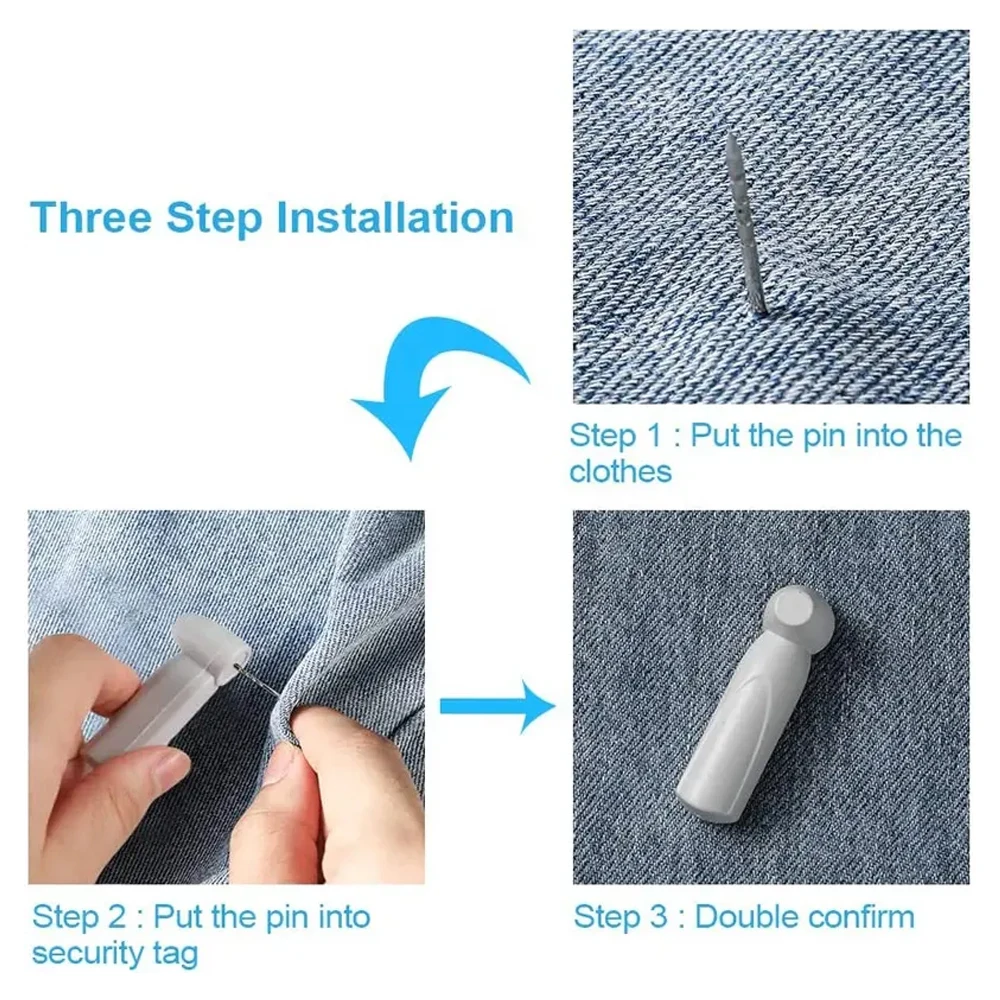 Three Step Installation

Step 1 : Put the pin into the clothes

Step 2 : Put the pin into security tag

Step 3 : Double confirm