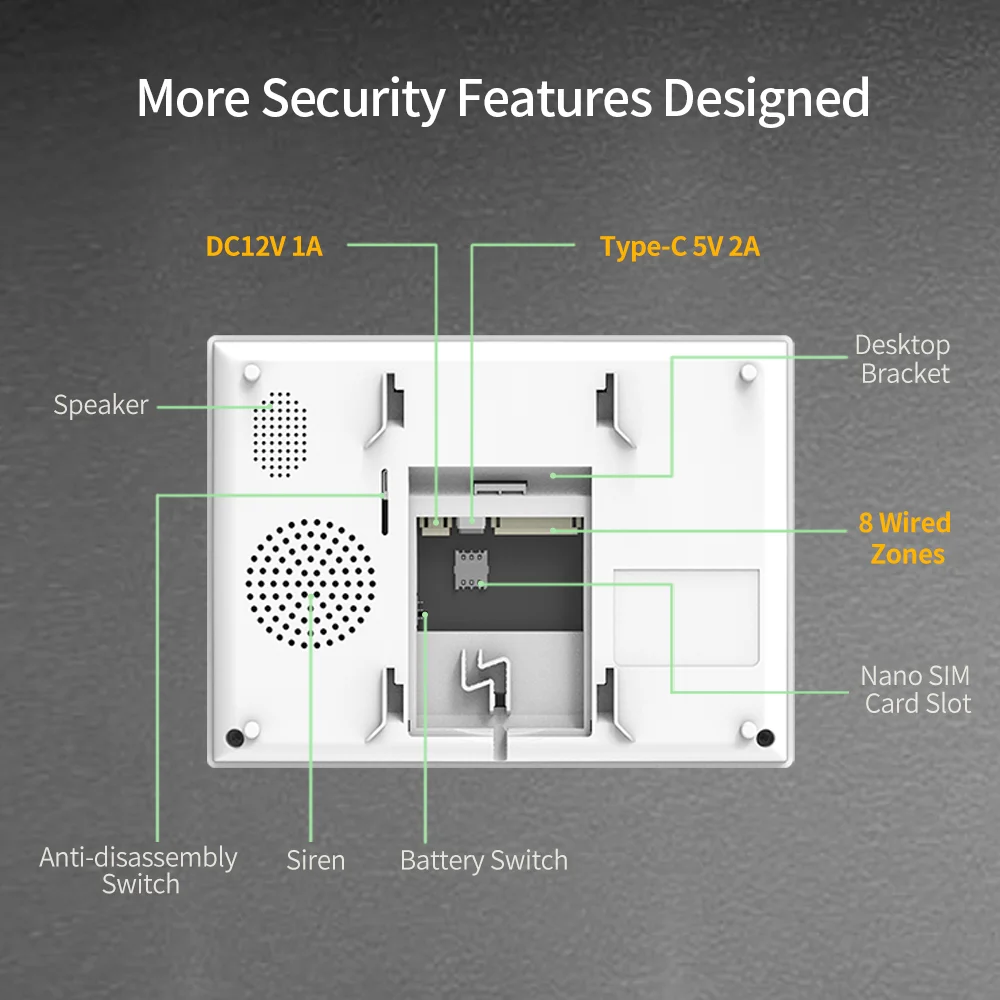 More Security Features Designed

DC12V 1A

Type-C 5V 2A

Desktop Bracket

Speaker

8 Wired Zones

Nano SIM Card Slot

Anti-disassembly Switch

Siren

Battery Switch