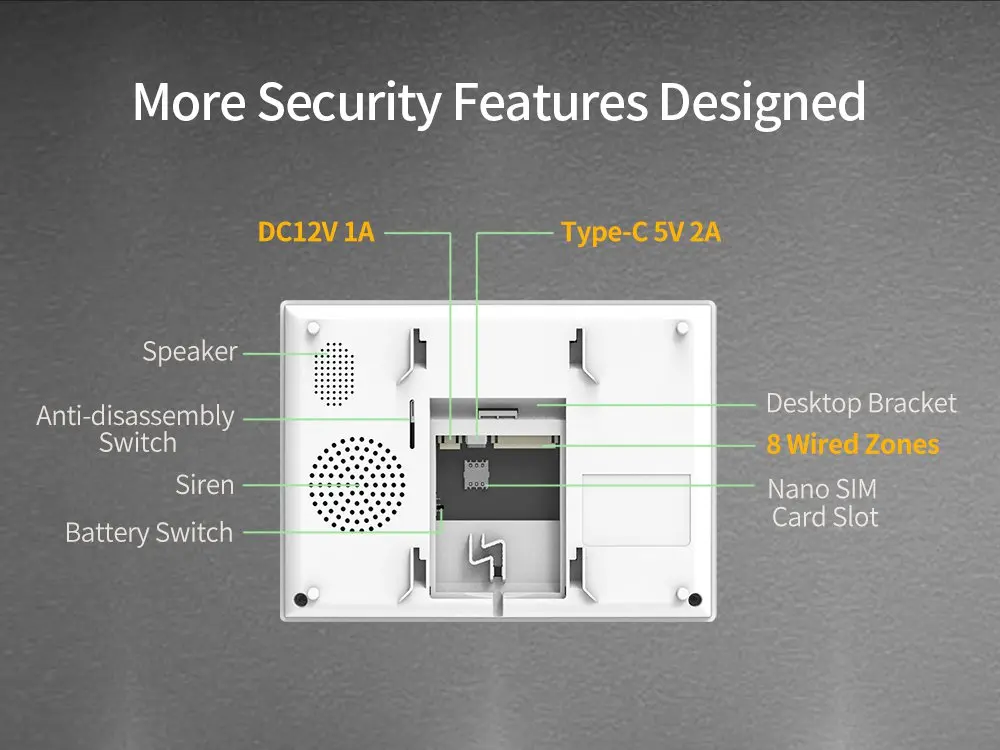 More Security Features Designed

DC12V 1A

Type-C 5V 2A

Speaker

Anti-disassembly Switch

Siren

Battery Switch

Desktop Bracket

8 Wired Zones

Nano SIM Card Slot