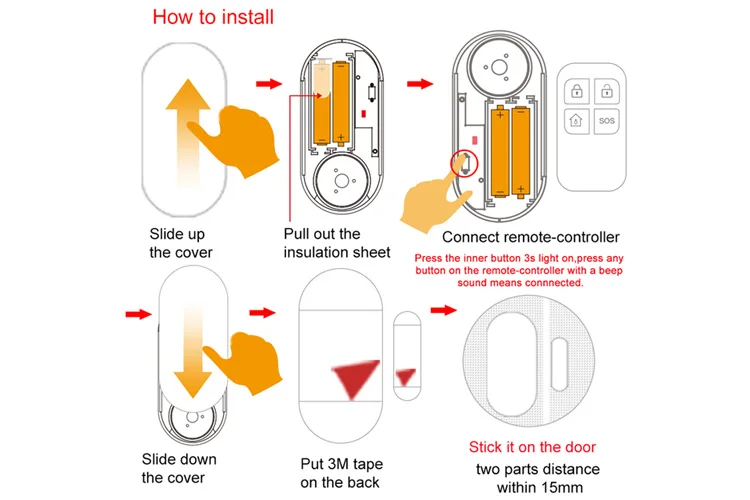 How to install

SOS

Slide up the cover

Pull out the insulation sheet

Connect remote-controller

Press the inner button 3s light on,press any button on the remote-controller with a beep sound means connnected.

Slide down the cover

Put 3M tape on the back

Stick it on the door

two parts distance within 15mm