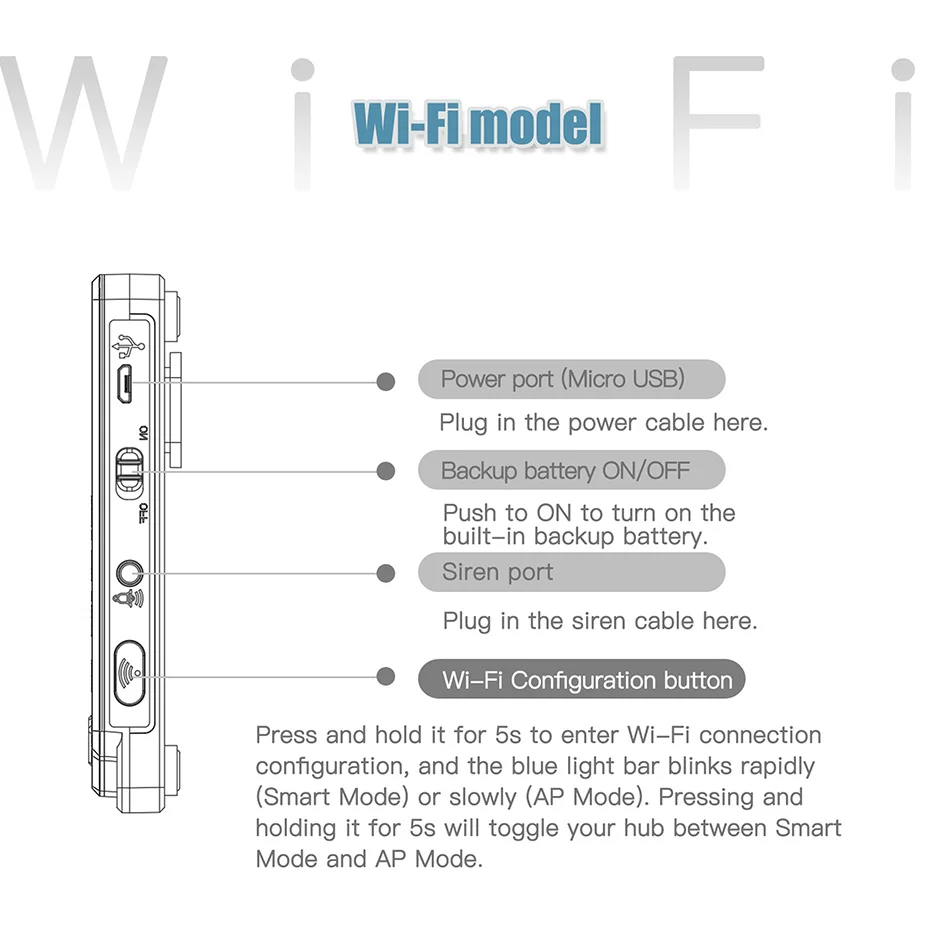 W i F i

Wi-Fi model

ON

OFF

Power port (Micro USB)

Plug in the power cable here.

Backup battery ON/OFF

Push to ON to turn on the built-in backup battery.

Siren port

Plug in the siren cable here.

Wi-Fi Configuration button

Press and hold it for 5s to enter Wi-Fi connection configuration, and the blue light bar blinks rapidly (Smart Mode) or slowly (AP Mode). Pressing and holding it for 5s will toggle your hub between Smart Mode and AP Mode.