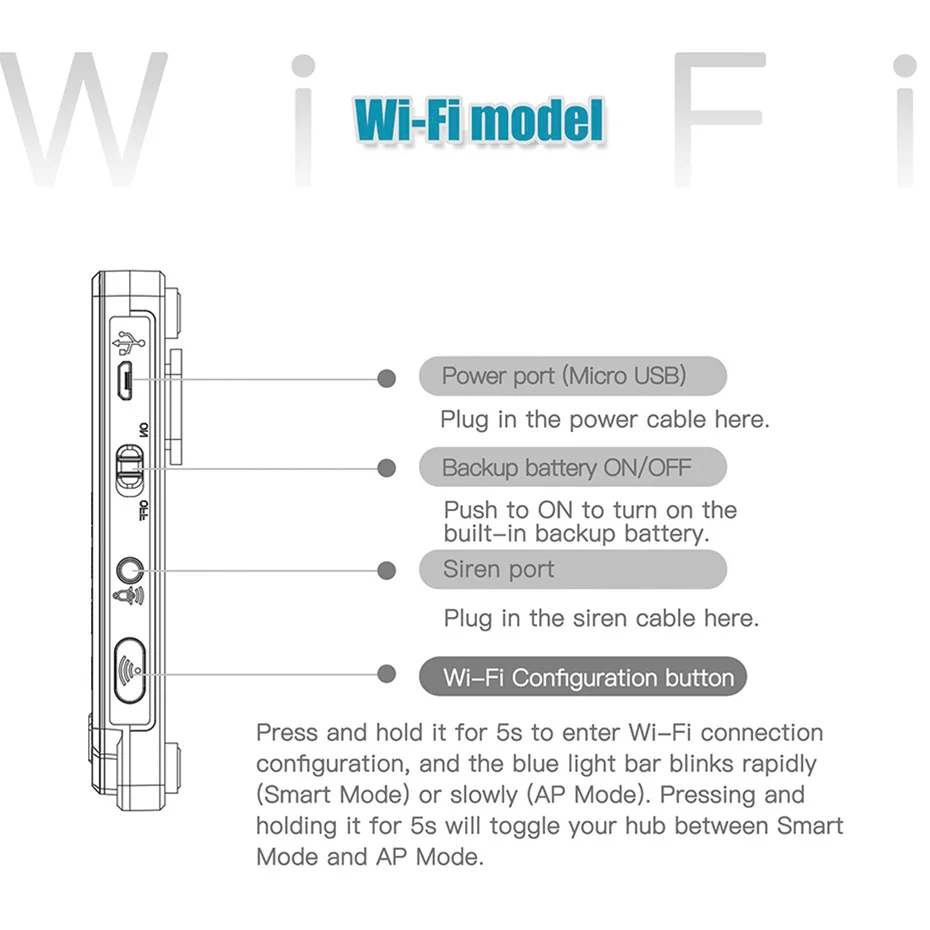 W i F i

Wi-Fi model

ON

OFF

Power port (Micro USB)

Plug in the power cable here.

Backup battery ON/OFF

Push to ON to turn on the built-in backup battery.

Siren port

Plug in the siren cable here.

Wi-Fi Configuration button

Press and hold it for 5s to enter Wi-Fi connection configuration, and the blue light bar blinks rapidly (Smart Mode) or slowly (AP Mode). Pressing and holding it for 5s will toggle your hub between Smart Mode and AP Mode.